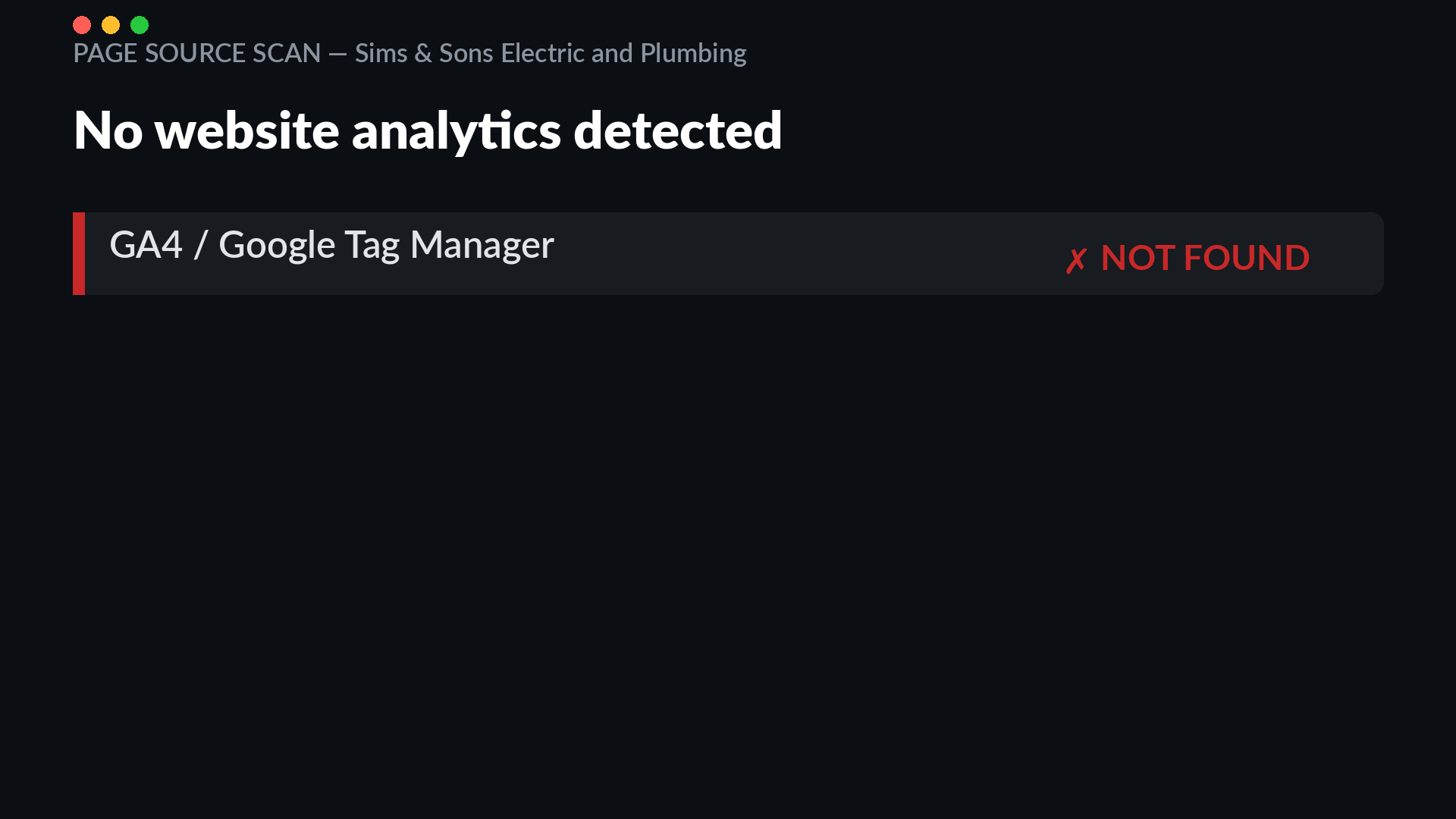 PAGE SOURCE SCAN — Sims & Sons Electric and Plumbing

No website analytics detected

GA4 / Google Tag Manager ✗ NOT FOUND